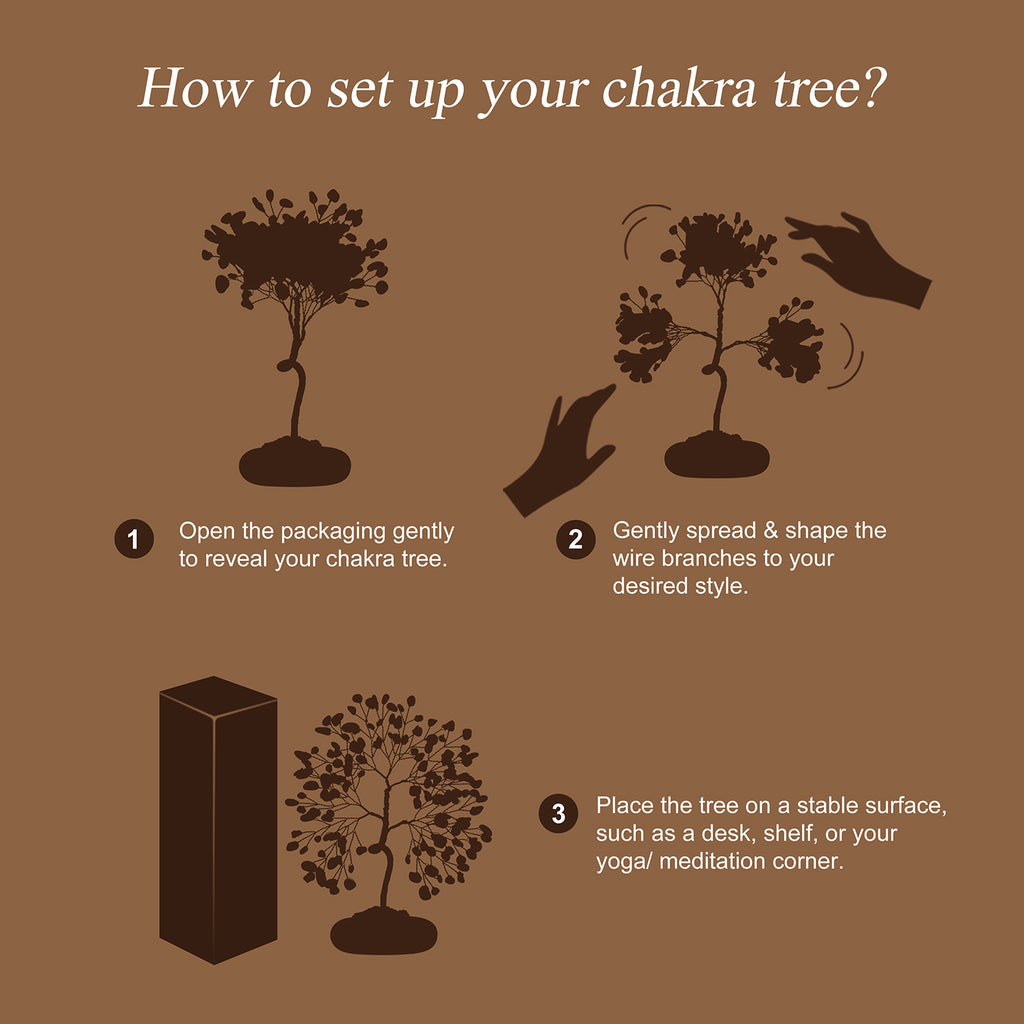 How to set up your chakra tree?

1 Open the packaging gently to reveal your chakra tree.

2 Gently spread & shape the wire branches to your desired style.

3 Place the tree on a stable surface, such as a desk, shelf, or your yoga/ meditation corner.