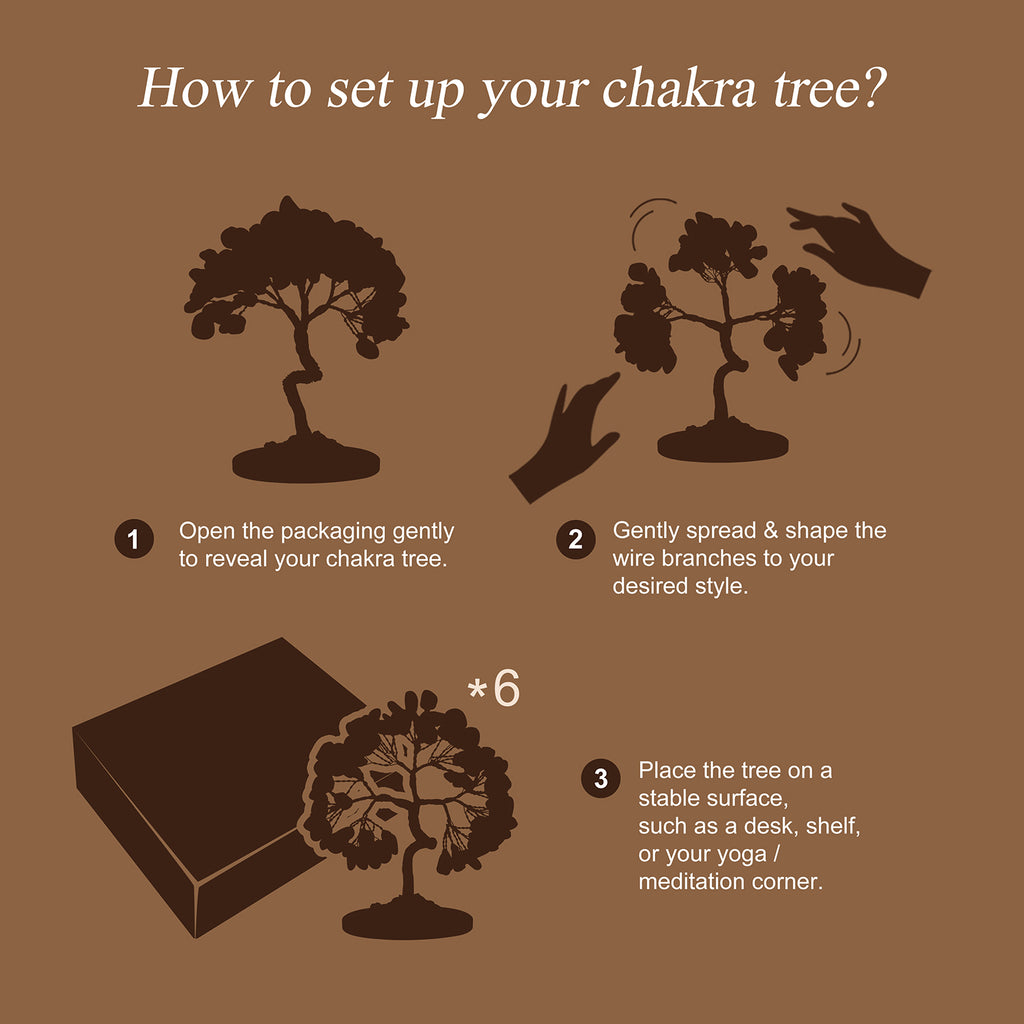 How to set up your chakra tree?

1 Open the packaging gently to reveal your chakra tree.

2 Gently spread & shape the wire branches to your desired style.

*6

3 Place the tree on a stable surface, such as a desk, shelf, or your yoga / meditation corner.