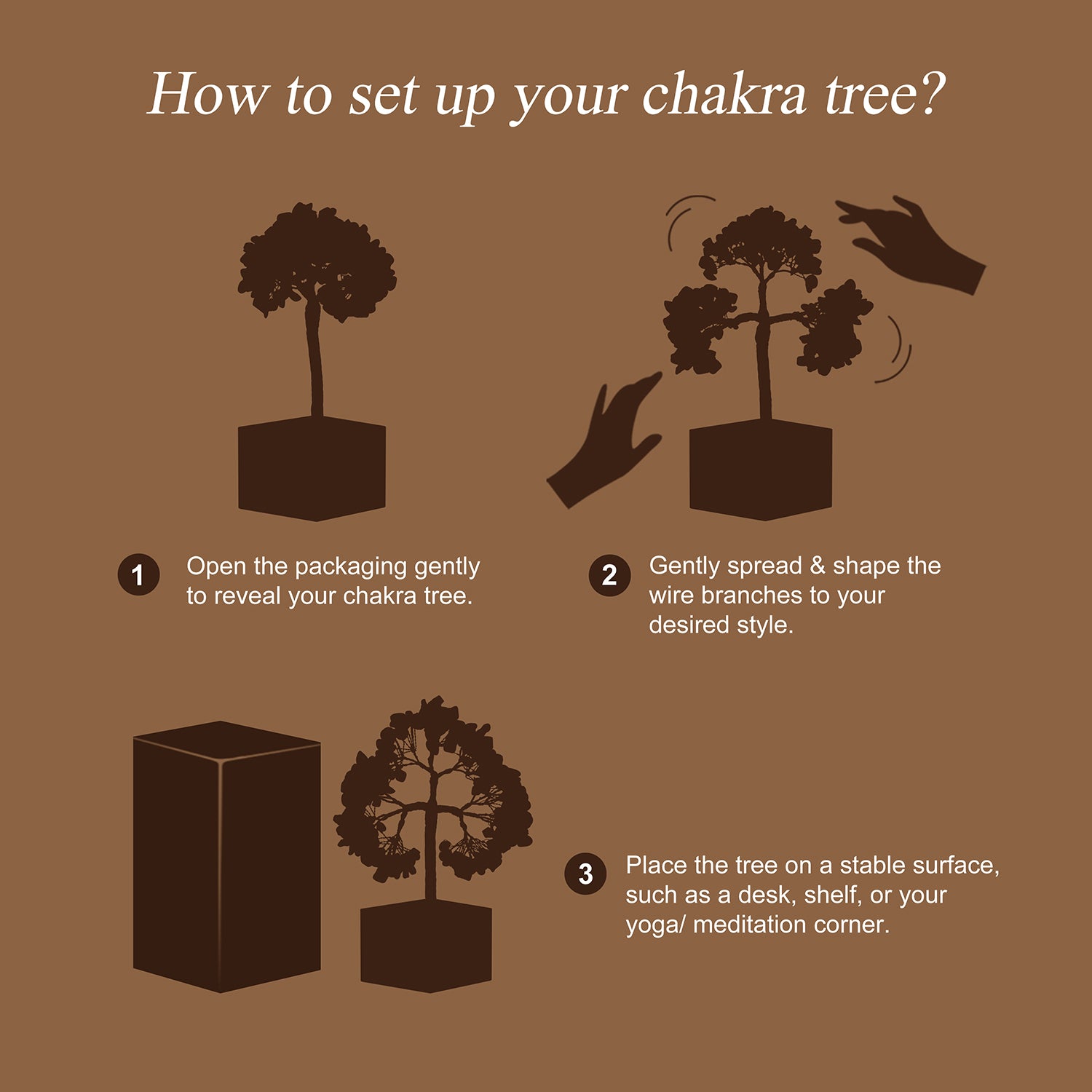 How to set up your chakra tree?

1 Open the packaging gently to reveal your chakra tree.

2 Gently spread & shape the wire branches to your desired style.

3 Place the tree on a stable surface, such as a desk, shelf, or your yoga/ meditation corner.