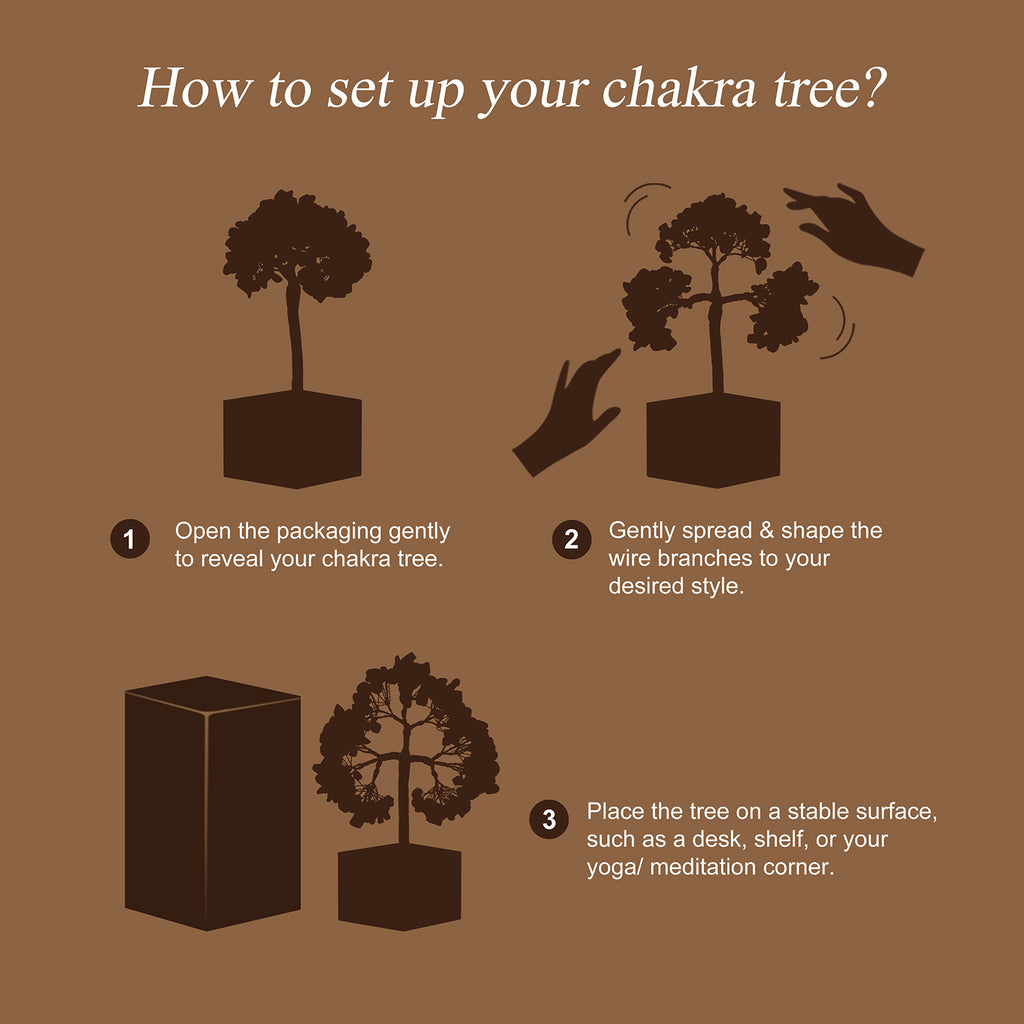 How to set up your chakra tree?

1 Open the packaging gently to reveal your chakra tree.

2 Gently spread & shape the wire branches to your desired style.

3 Place the tree on a stable surface, such as a desk, shelf, or your yoga/ meditation corner.