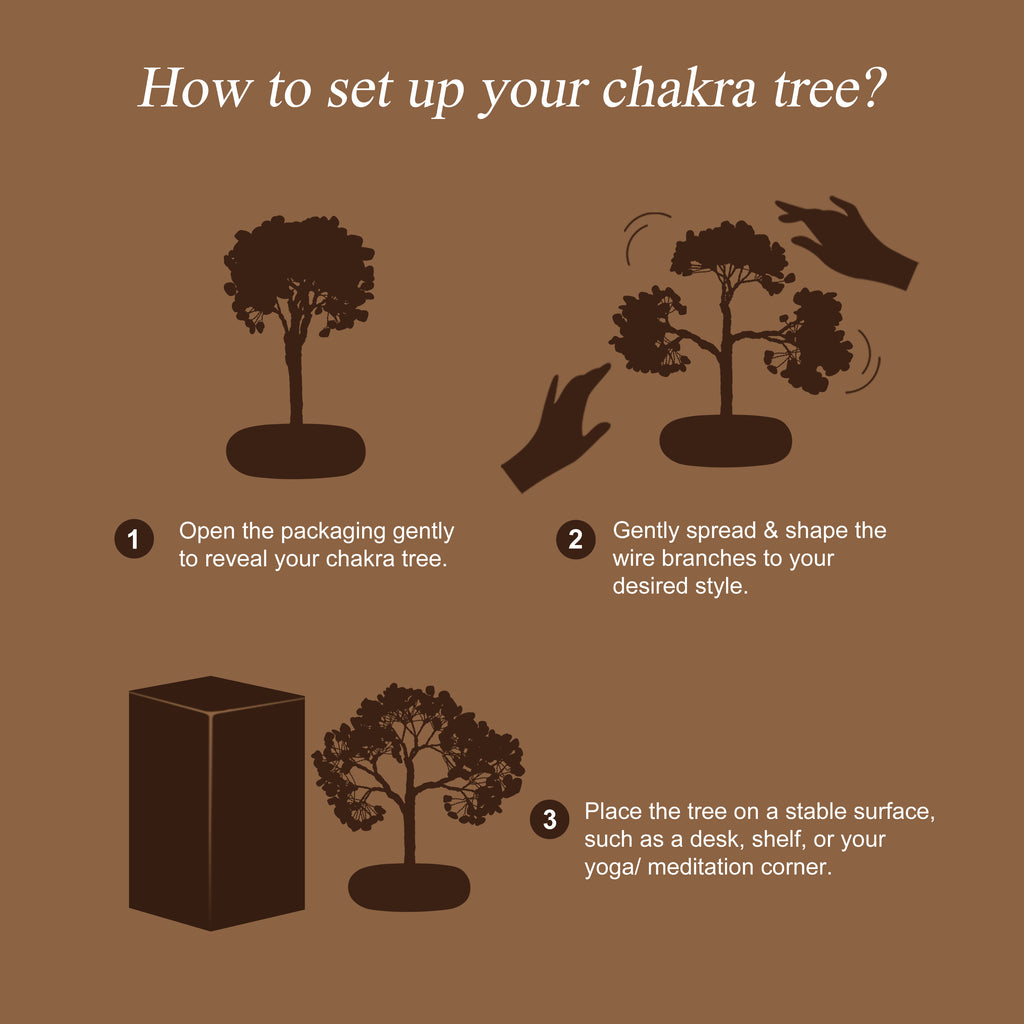 How to set up your chakra tree?

1 Open the packaging gently to reveal your chakra tree.

2 Gently spread & shape the wire branches to your desired style.

3 Place the tree on a stable surface, such as a desk, shelf, or your yoga/ meditation corner.