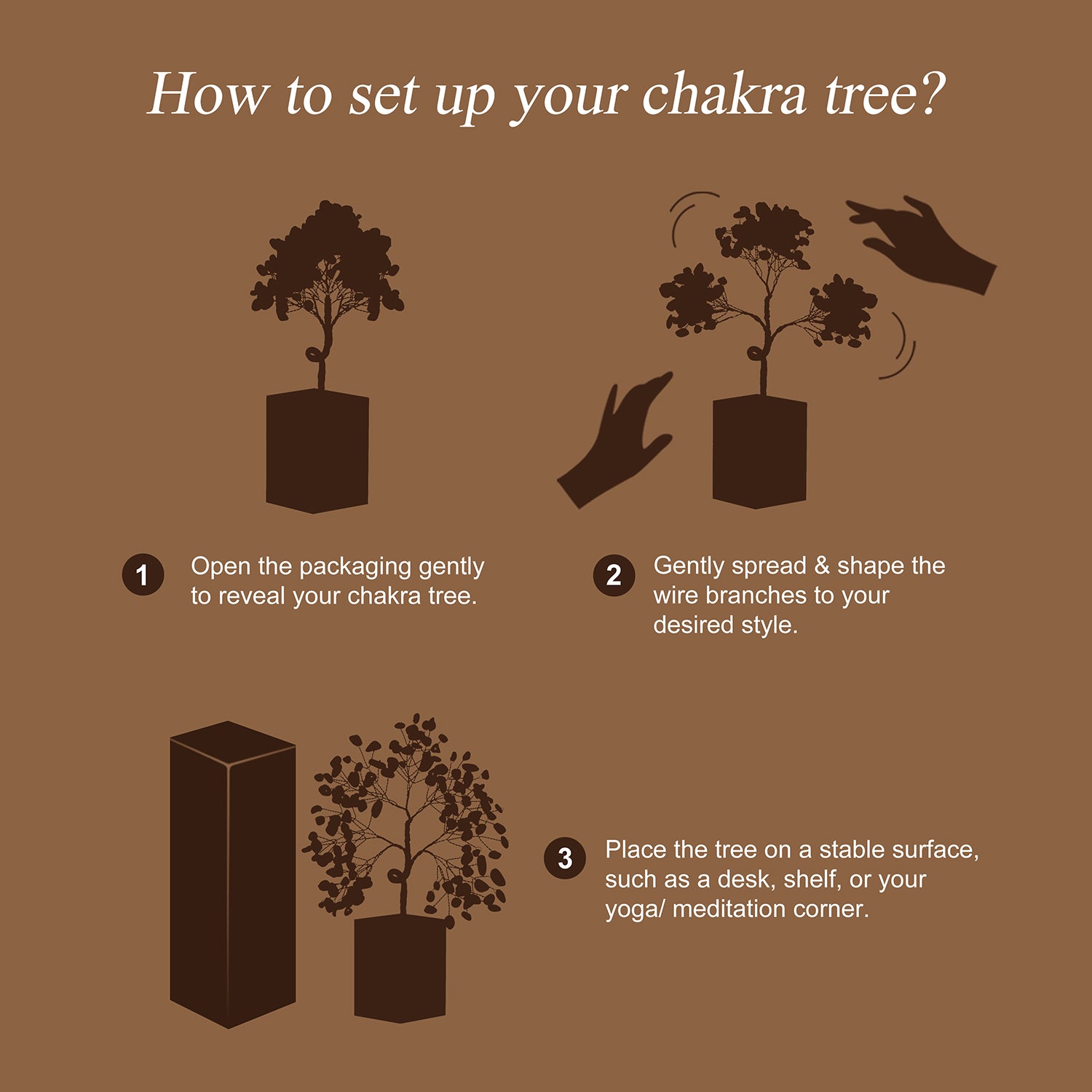 How to set up your chakra tree?

1 Open the packaging gently to reveal your chakra tree.

2 Gently spread & shape the wire branches to your desired style.

3 Place the tree on a stable surface, such as a desk, shelf, or your yoga/ meditation corner.