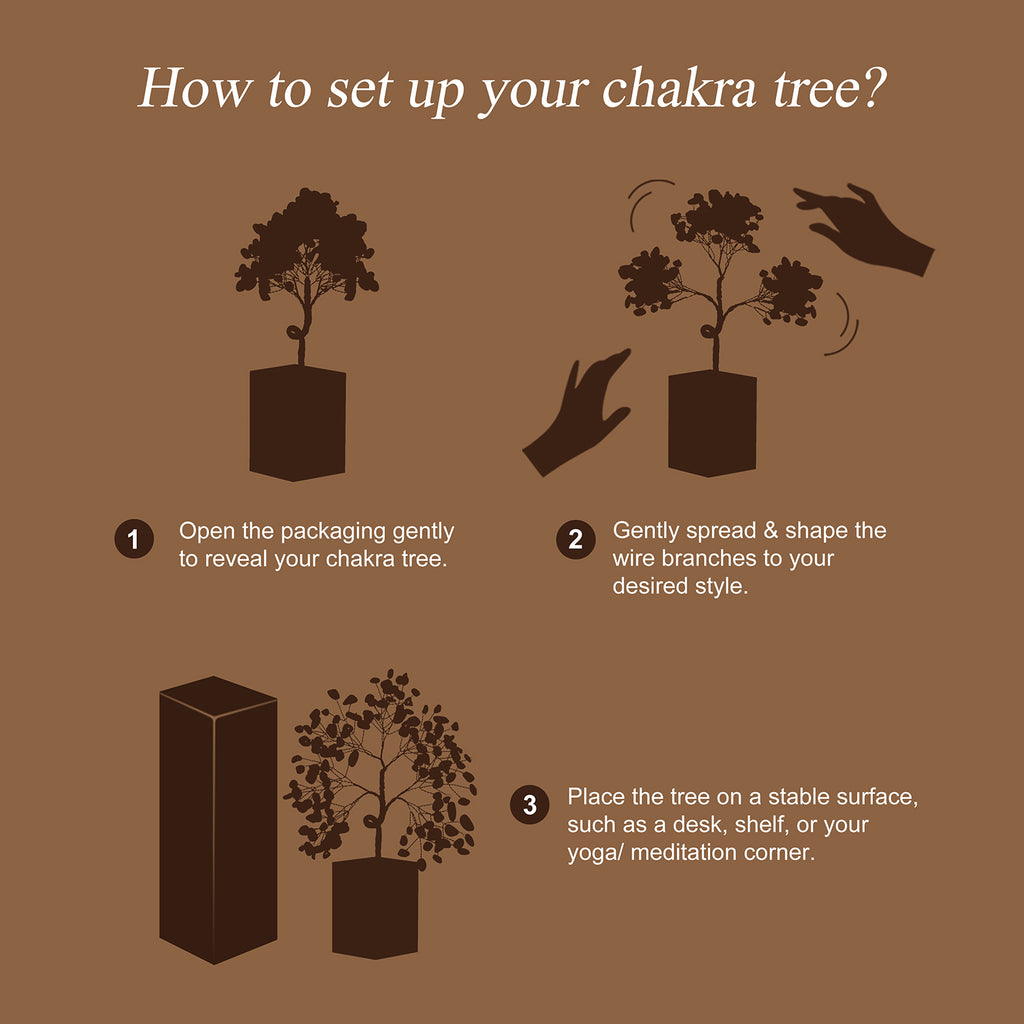 How to set up your chakra tree?

1 Open the packaging gently to reveal your chakra tree.

2 Gently spread & shape the wire branches to your desired style.

3 Place the tree on a stable surface, such as a desk, shelf, or your yoga/ meditation corner.