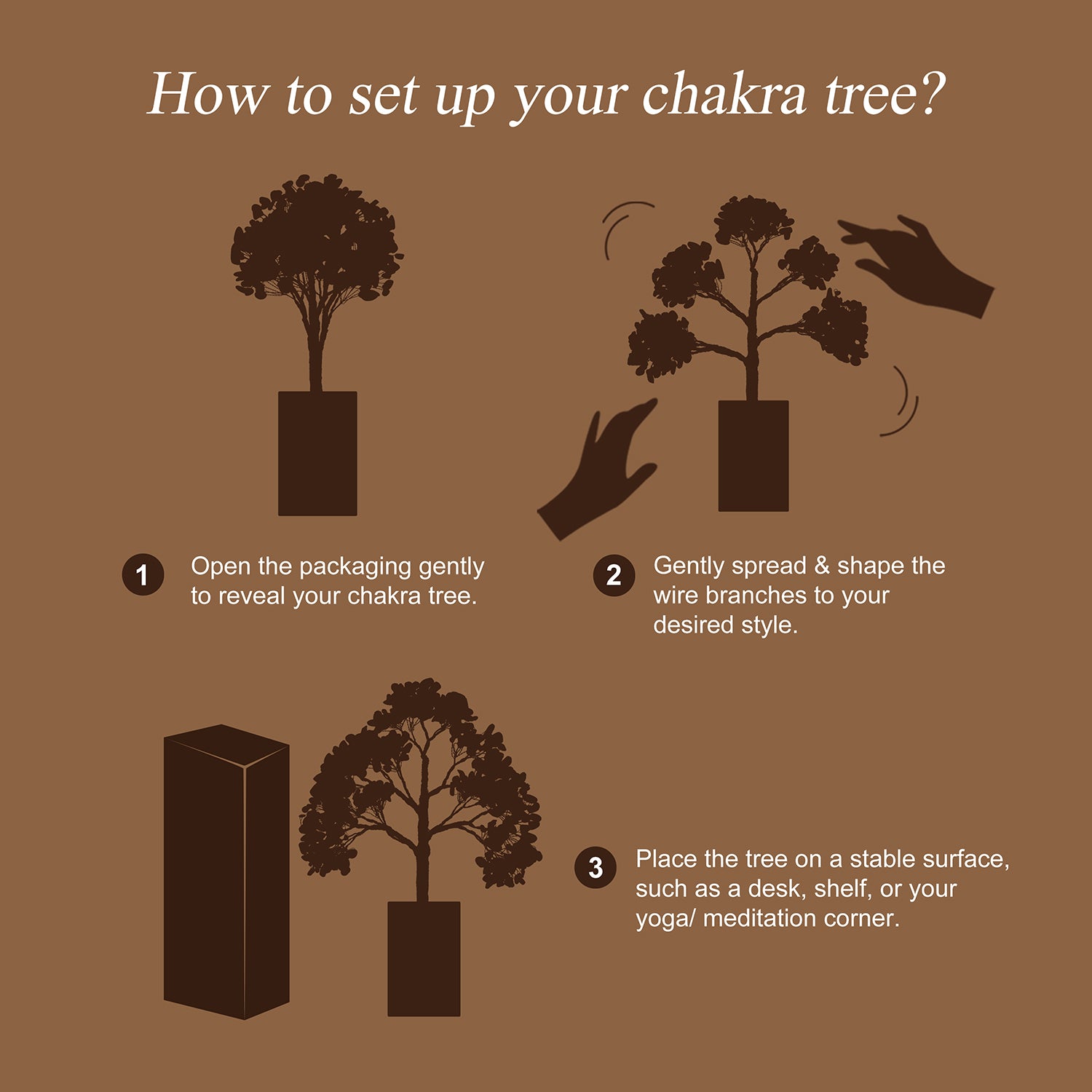 How to set up your chakra tree?

1 Open the packaging gently to reveal your chakra tree.

2 Gently spread & shape the wire branches to your desired style.

3 Place the tree on a stable surface, such as a desk, shelf, or your yoga/ meditation corner.