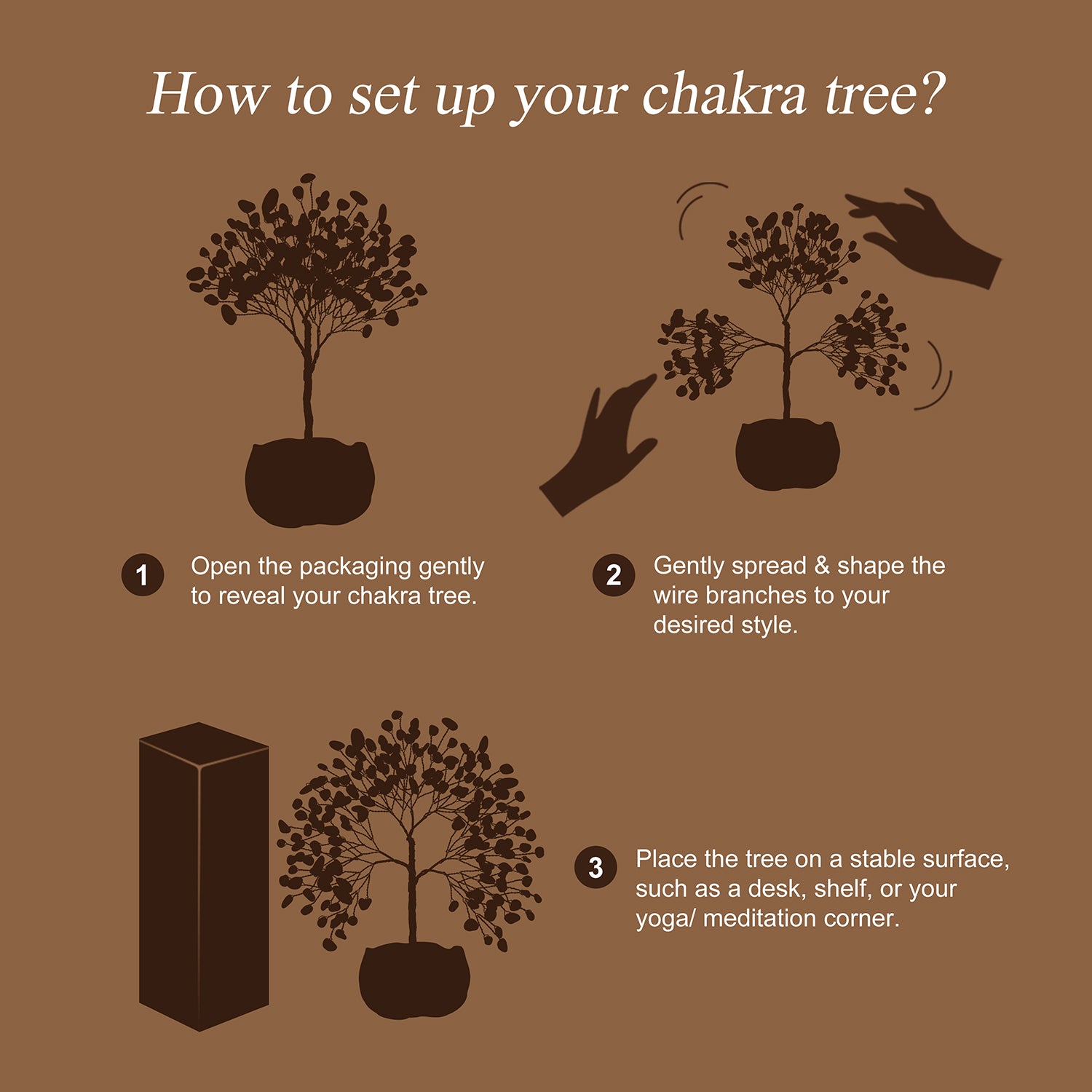 How to set up your chakra tree?

1 Open the packaging gently to reveal your chakra tree.

2 Gently spread & shape the wire branches to your desired style.

3 Place the tree on a stable surface, such as a desk, shelf, or your yoga/ meditation corner.