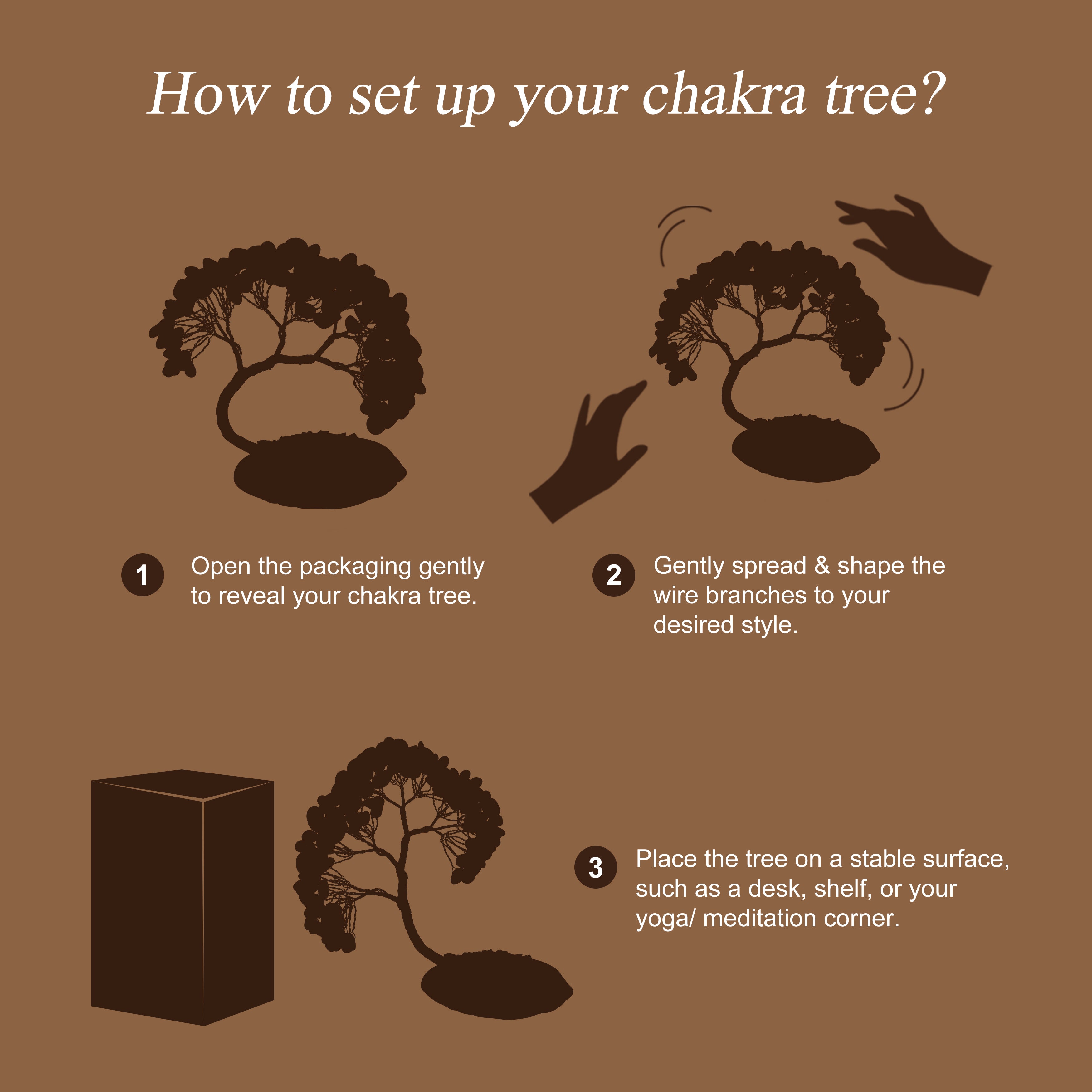 How to set up your chakra tree?

1 Open the packaging gently to reveal your chakra tree.

2 Gently spread & shape the wire branches to your desired style.

3 Place the tree on a stable surface, such as a desk, shelf, or your yoga/ meditation corner.